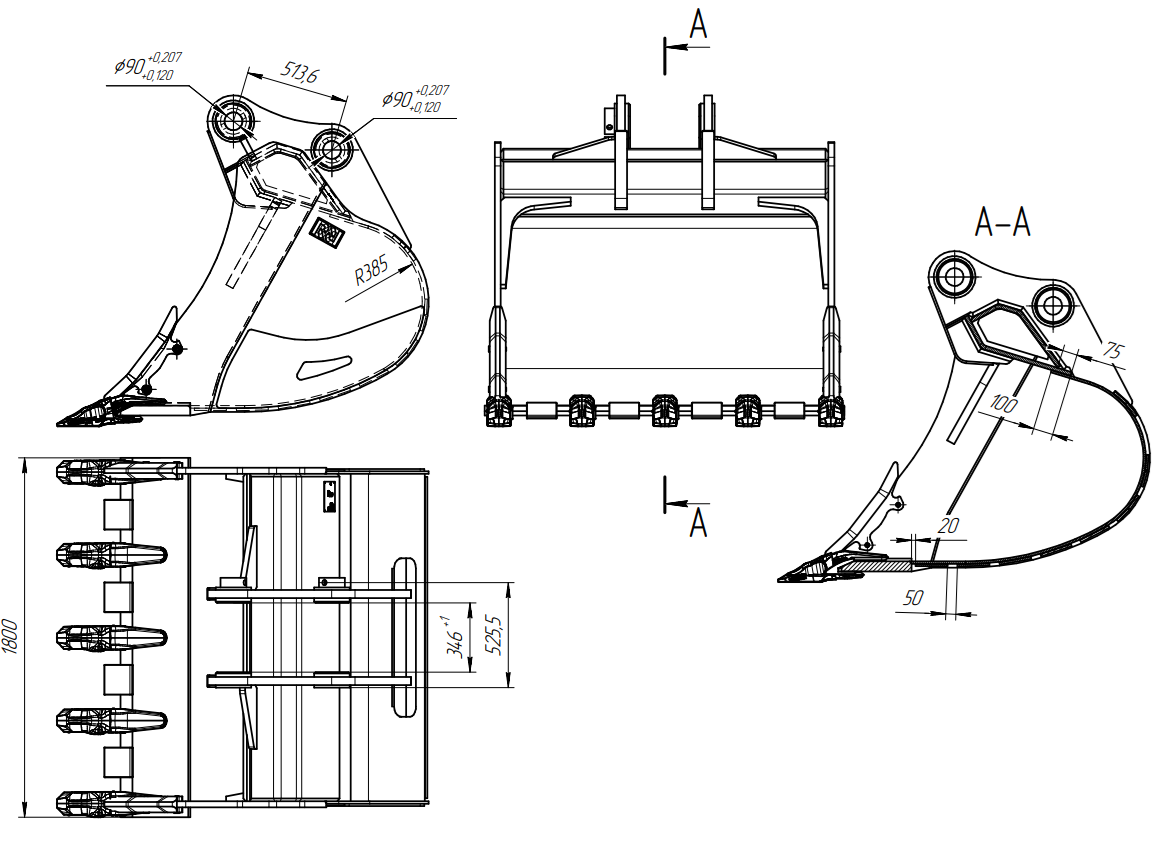 $\phi 90^{+0,207}_{+0,120}$

513,6

$\phi 90^{+0,207}_{+0,120}$

R385

A

A

A–A

75

100

20

50

1800

$346^{+1}$

525,5